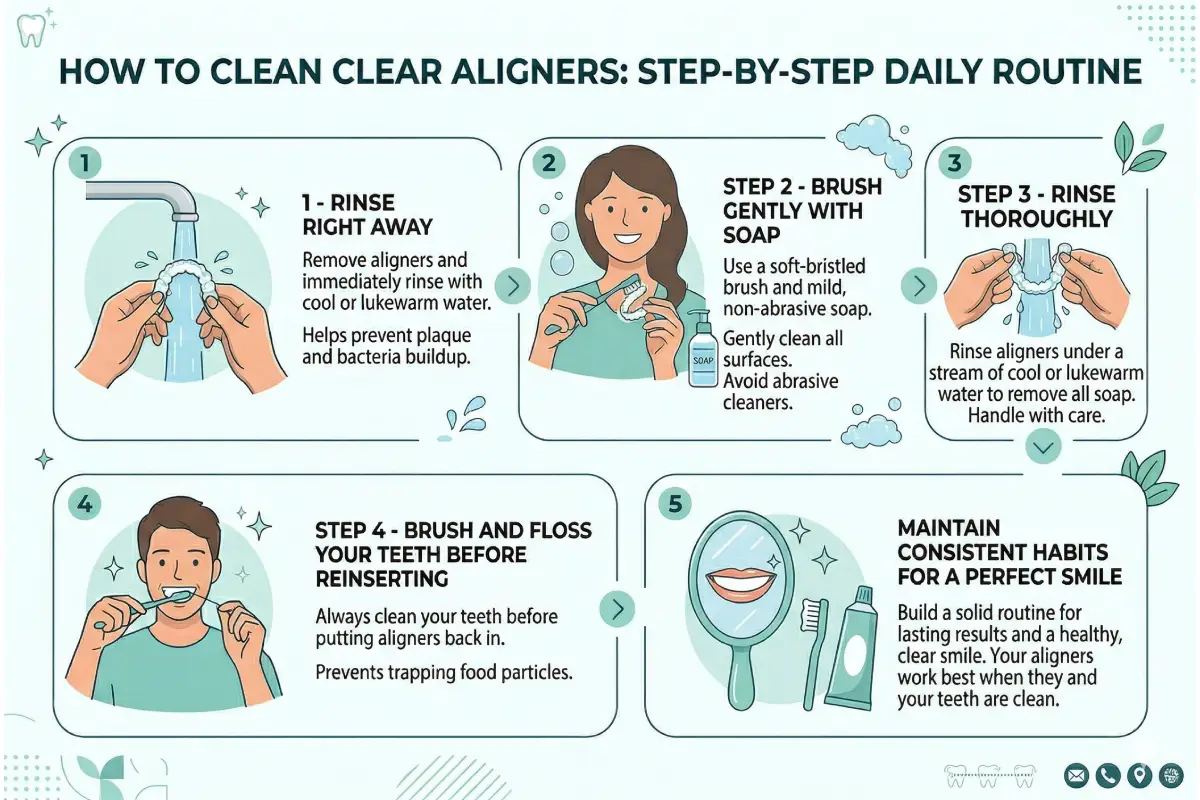 HOW TO CLEAN CLEAR ALIGNERS: STEP-BY-STEP DAILY ROUTINE

1

1 - RINSE RIGHT AWAY

Remove aligners and immediately rinse with cool or lukewarm water.

Helps prevent plaque and bacteria buildup.

2

STEP 2 - BRUSH GENTLY WITH SOAP

Use a soft-bristled brush and mild, non-abrasive soap.

Gently clean all surfaces. Avoid abrasive cleaners.

SOAP

3

STEP 3 - RINSE THOROUGHLY

Rinse aligners under a stream of cool or lukewarm water to remove all soap. Handle with care.

4

STEP 4 - BRUSH AND FLOSS YOUR TEETH BEFORE REINSERTING

Always clean your teeth before putting aligners back in.

Prevents trapping food particles.

5

MAINTAIN CONSISTENT HABITS FOR A PERFECT SMILE

Build a solid routine for lasting results and a healthy, clear smile. Your aligners work best when they and your teeth are clean.